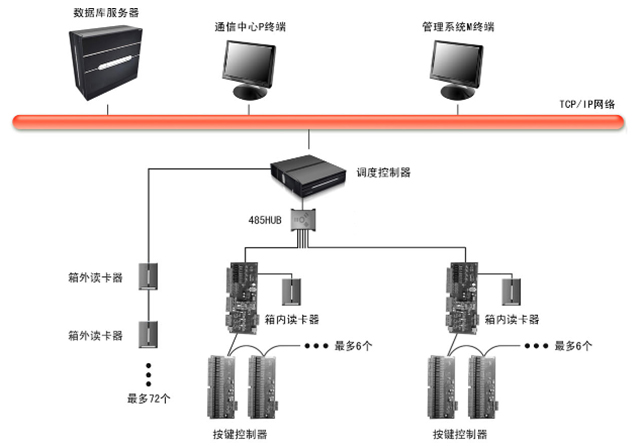 数据库服务器
通信中心P终端
管理系统M终端
TCP/IP网络
调度控制器
485HUB
箱外读卡器
箱外读卡器
最多72个
箱内读卡器
最多6个
按键控制器
箱内读卡器
最多6个
按键控制器